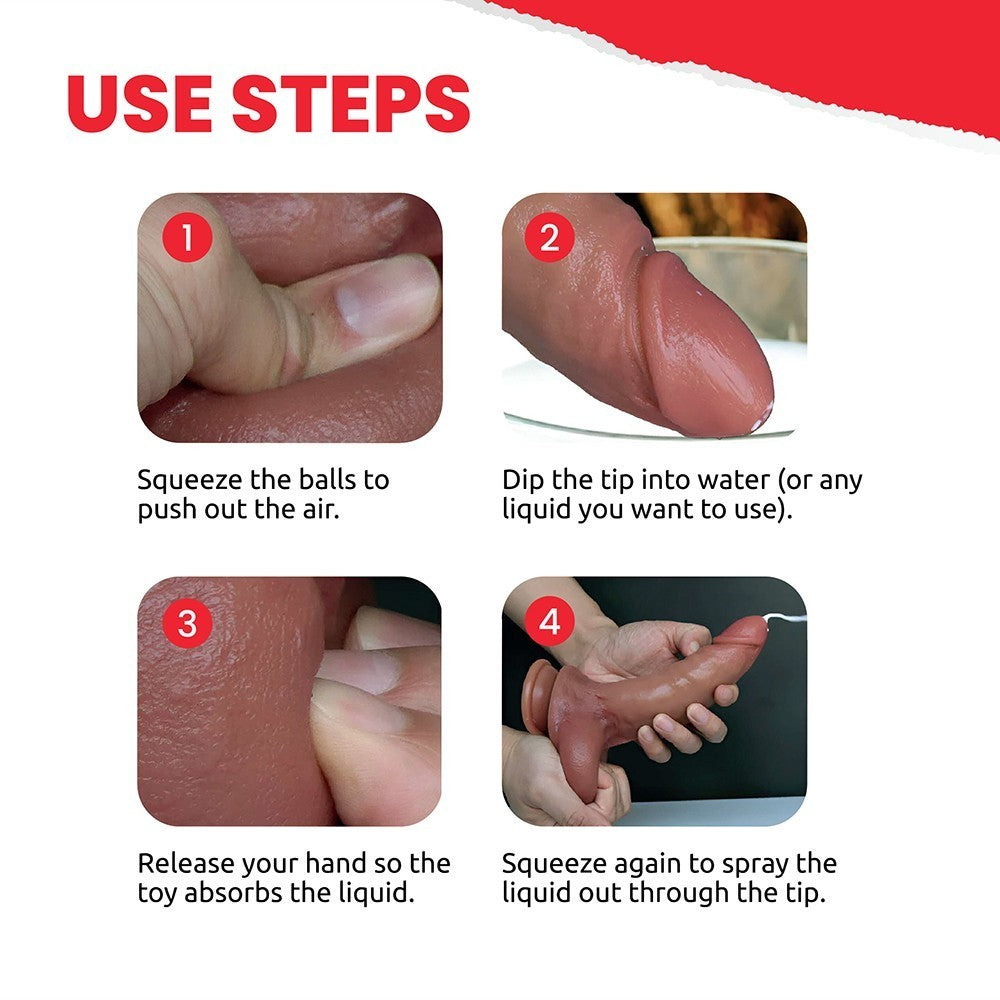 USE STEPS

1

Squeeze the balls to push out the air.

2

Dip the tip into water (or any liquid you want to use).

3

Release your hand so the toy absorbs the liquid.

4

Squeeze again to spray the liquid out through the tip.