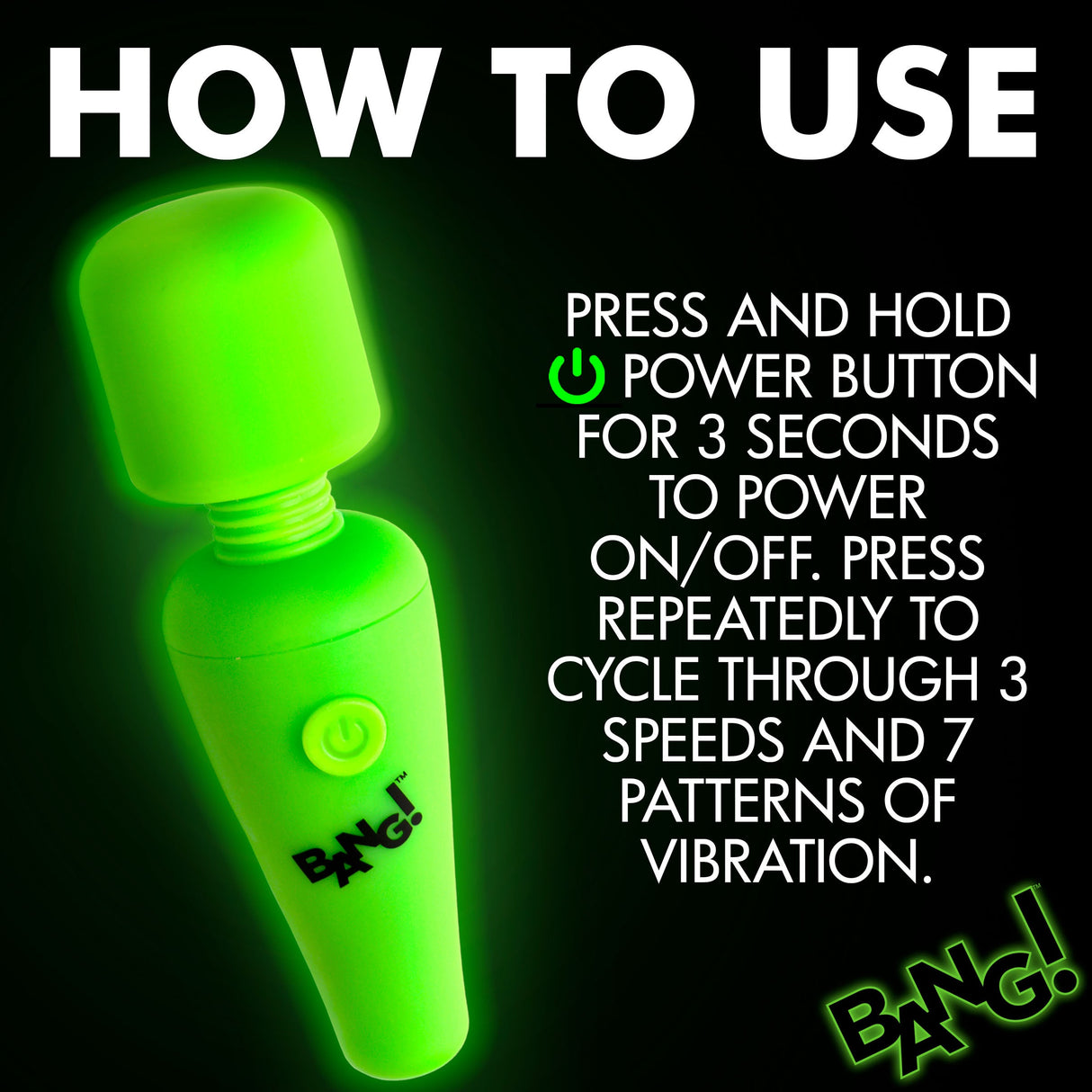 HOW TO USE

PRESS AND HOLD POWER BUTTON FOR 3 SECONDS TO POWER ON/OFF. PRESS REPEATEDLY TO CYCLE THROUGH 3 SPEEDS AND 7 PATTERNS OF VIBRATION.

BANG!™

BANG!™