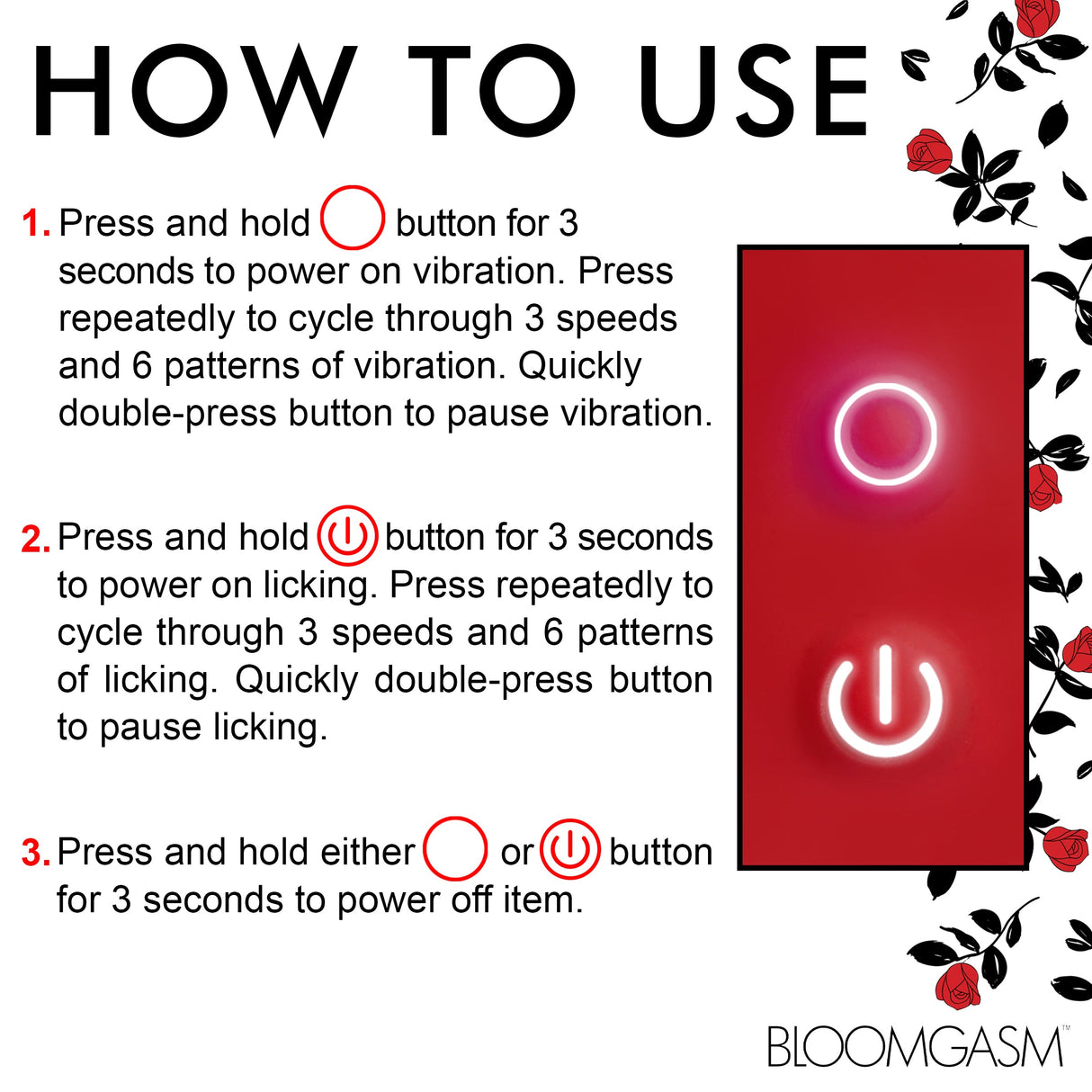 HOW TO USE

1. Press and hold button for 3 seconds to power on vibration. Press repeatedly to cycle through 3 speeds and 6 patterns of vibration. Quickly double-press button to pause vibration.

2. Press and hold button for 3 seconds to power on licking. Press repeatedly to cycle through 3 speeds and 6 patterns of licking. Quickly double-press button to pause licking.

3. Press and hold either or button for 3 seconds to power off item.

BLOOMGASM™